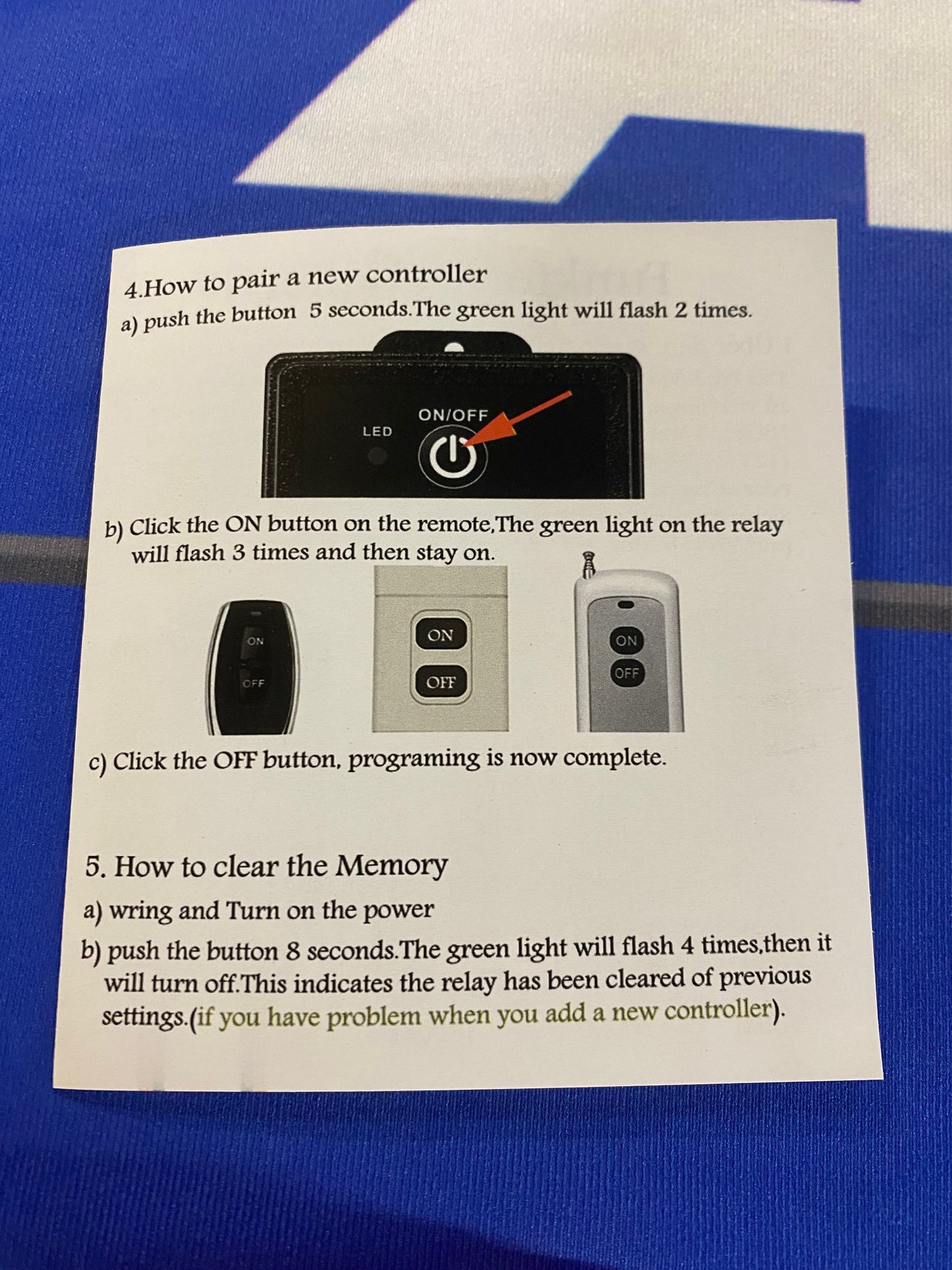 4.How to pair a new controller

a) push the button 5 seconds.The green light will flash 2 times.

ON/OFF

LED

b) Click the ON button on the remote,The green light on the relay will flash 3 times and then stay on.

ON

OFF

ON

OFF

ON

OFF

c) Click the OFF button, programing is now complete.

5. How to clear the Memory

a) wring and Turn on the power

b) push the button 8 seconds.The green light will flash 4 times,then it will turn off.This indicates the relay has been cleared of previous settings.(if you have problem when you add a new controller).